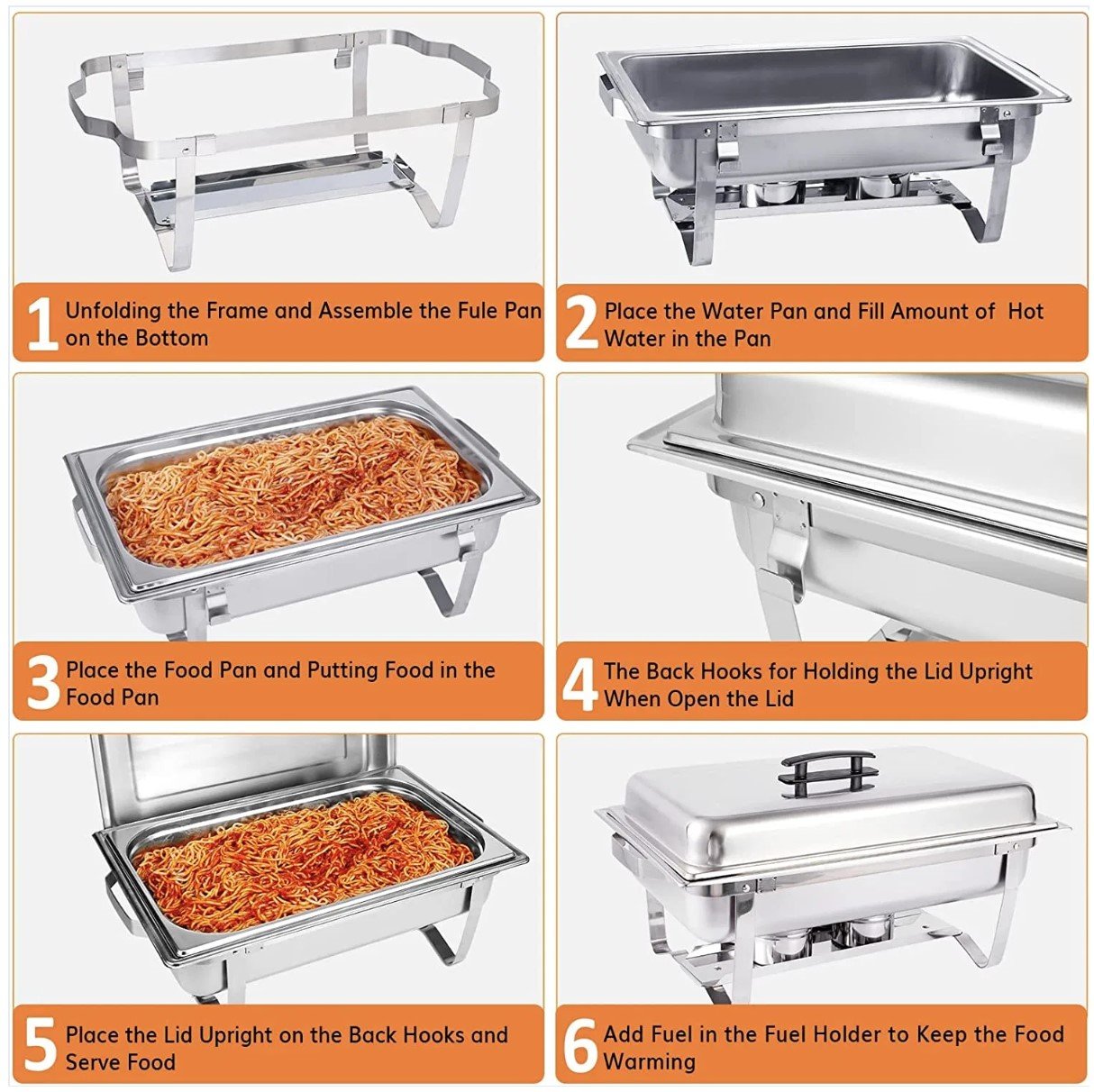 1 Unfolding the Frame and Assemble the Fule Pan on the Bottom

2 Place the Water Pan and Fill Amount of Hot Water in the Pan

3 Place the Food Pan and Putting Food in the Food Pan

4 The Back Hooks for Holding the Lid Upright When Open the Lid

5 Place the Lid Upright on the Back Hooks and Serve Food

6 Add Fuel in the Fuel Holder to Keep the Food Warming